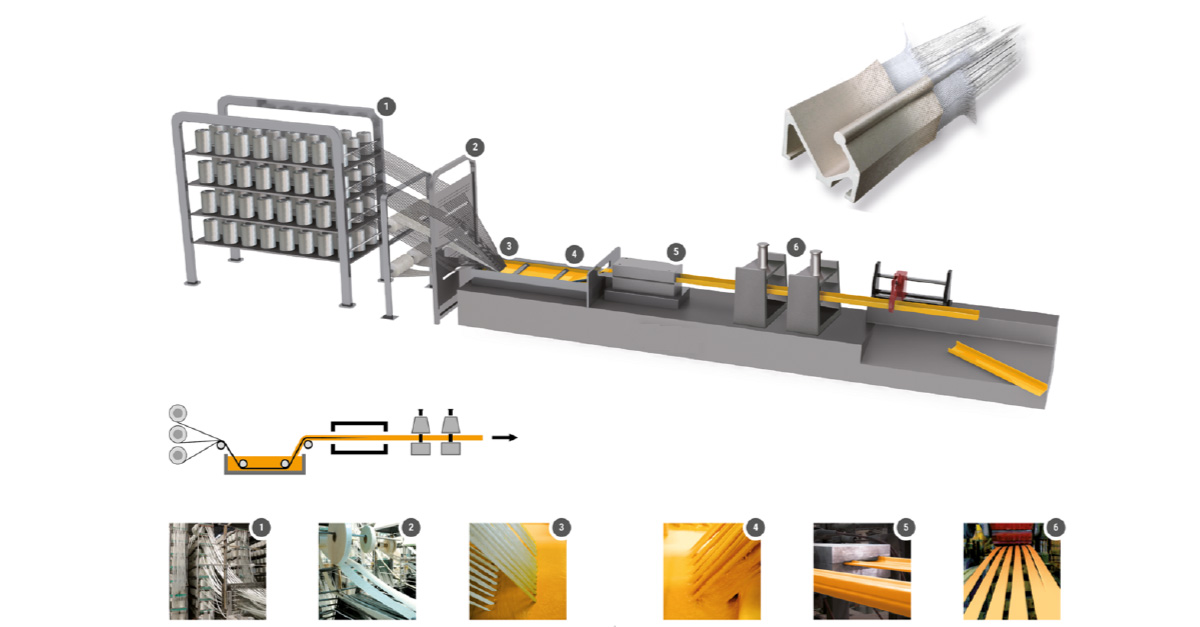 1
2
3
4
5
6
1
2
3
4
5
6